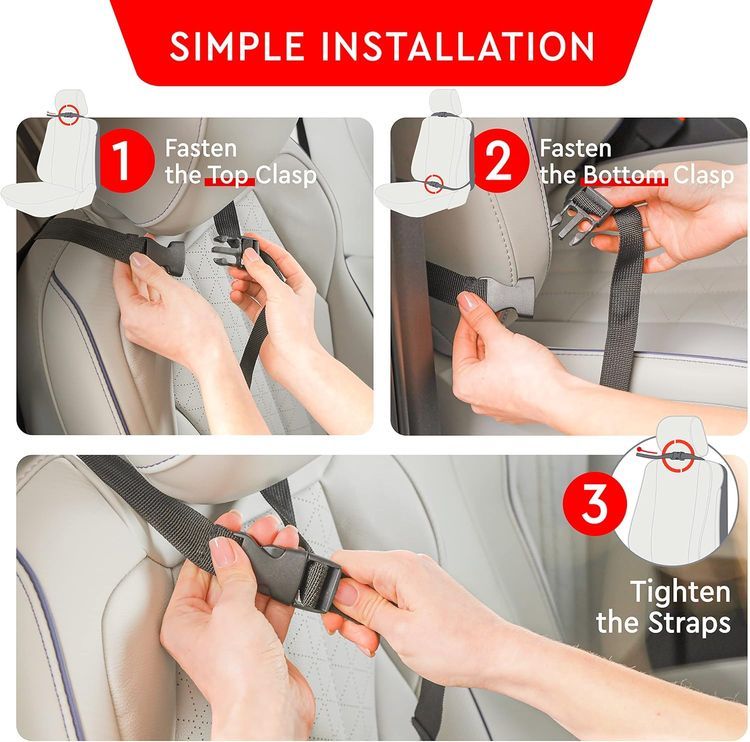 SIMPLE INSTALLATION

1 Fasten the Top Clasp

2 Fasten the Bottom Clasp

3 Tighten the Straps