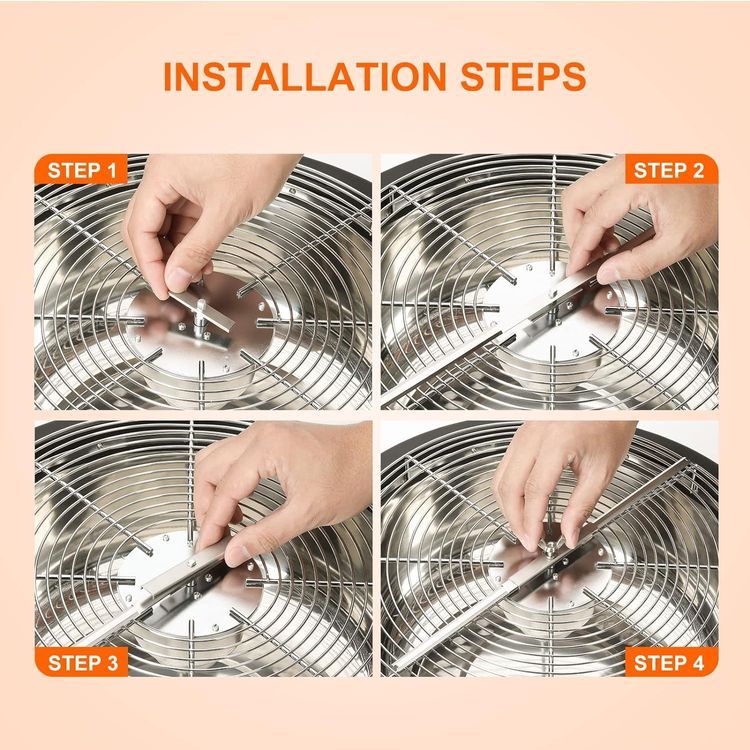 INSTALLATION STEPS

STEP 1

STEP 2

STEP 3

STEP 4