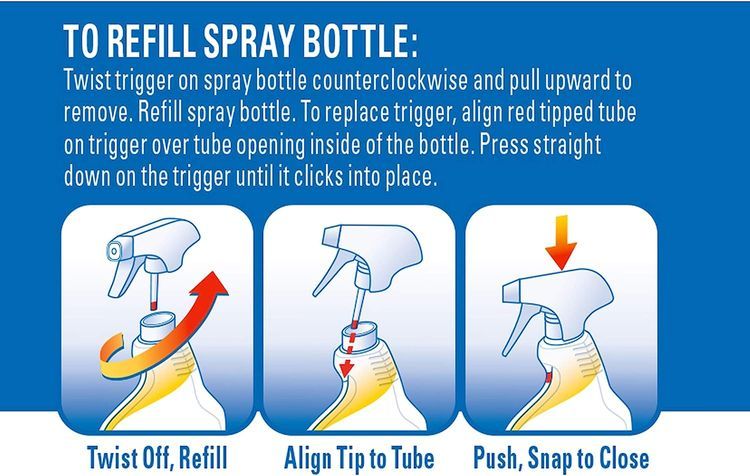 TO REFILL SPRAY BOTTLE:

Twist trigger on spray bottle counterclockwise and pull upward to remove. Refill spray bottle. To replace trigger, align red tipped tube on trigger over tube opening inside of the bottle. Press straight down on the trigger until it clicks into place.

Twist Off, Refill

Align Tip to Tube

Push, Snap to Close